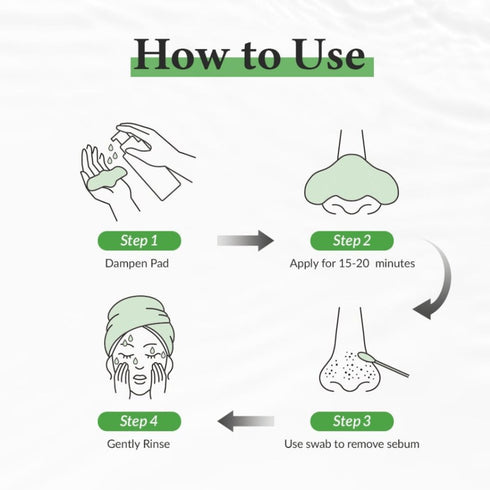 How to Use

Step 1
Dampen Pad

Step 2
Apply for 15-20 minutes

Step 3
Use swab to remove sebum

Step 4
Gently Rinse